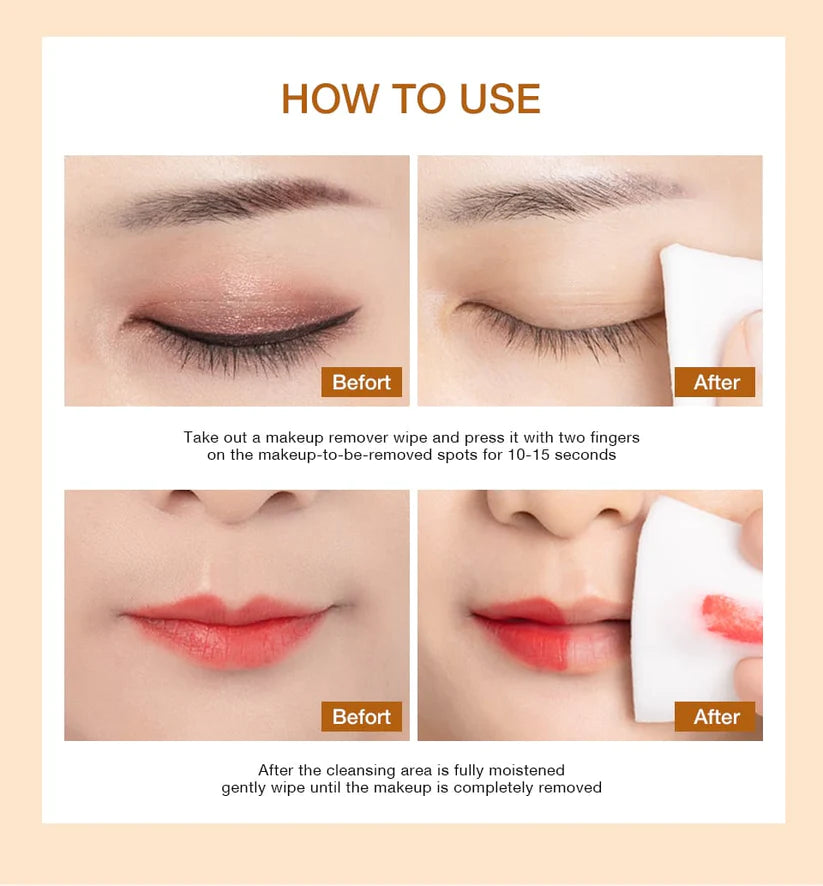 HOW TO USE

Befort

After

Take out a makeup remover wipe and press it with two fingers on the makeup-to-be-removed spots for 10-15 seconds

Befort

After

After the cleansing area is fully moistened gently wipe until the makeup is completely removed