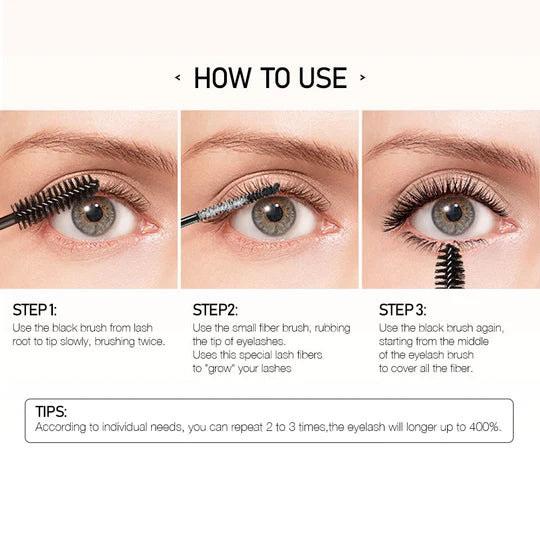 ‹ HOW TO USE ›

STEP 1:
Use the black brush from lash root to tip slowly, brushing twice.

STEP2:
Use the small fiber brush, rubbing the tip of eyelashes.
Uses this special lash fibers to "grow" your lashes

STEP 3:
Use the black brush again, starting from the middle of the eyelash brush to cover all the fiber.

TIPS:
According to individual needs, you can repeat 2 to 3 times,the eyelash will longer up to 400%.